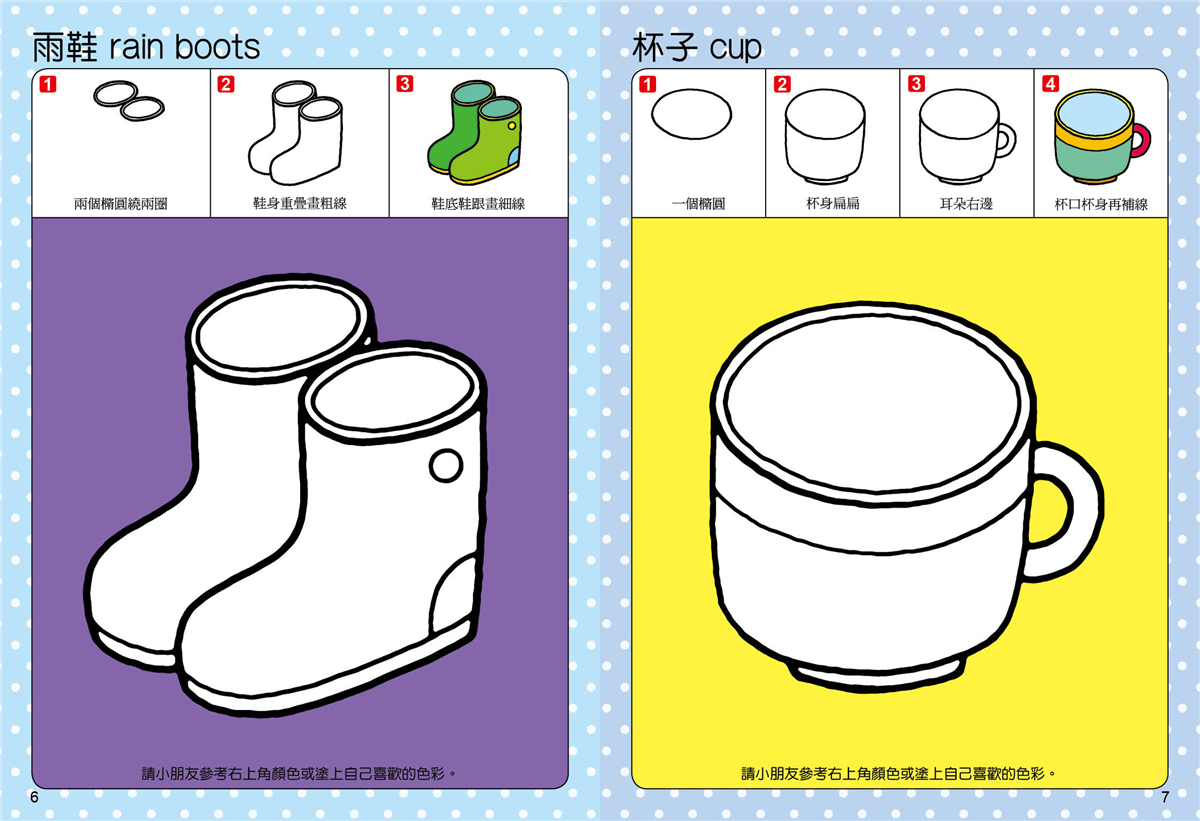 雨鞋 rain boots

1
兩個橢圓繞兩圈

2
鞋身重疊畫粗線

3
鞋底鞋跟畫細線

請小朋友參考右上角顏色或塗上自己喜歡的色彩。

6

杯子 cup

1
一個橢圓

2
杯身扁扁

3
耳朵右邊

4
杯口杯身再補線

請小朋友參考右上角顏色或塗上自己喜歡的色彩。

7